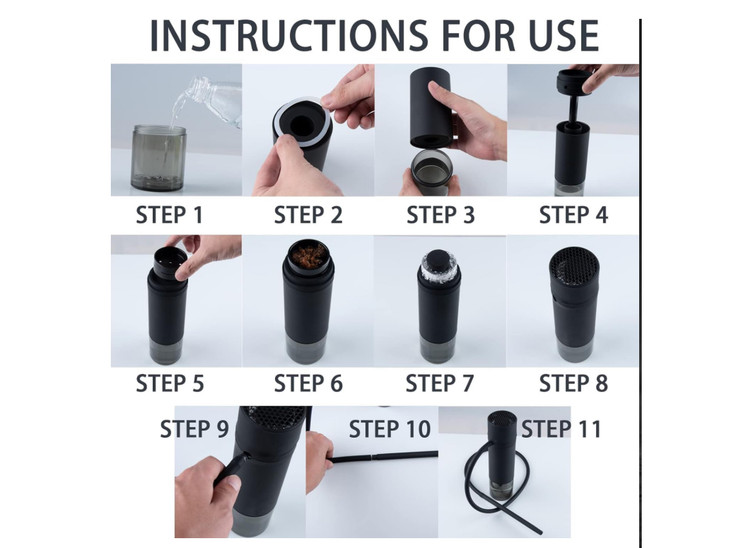 INSTRUCTIONS FOR USE

STEP 1

STEP 2

STEP 3

STEP 4

STEP 5

STEP 6

STEP 7

STEP 8

STEP 9

STEP 10

STEP 11